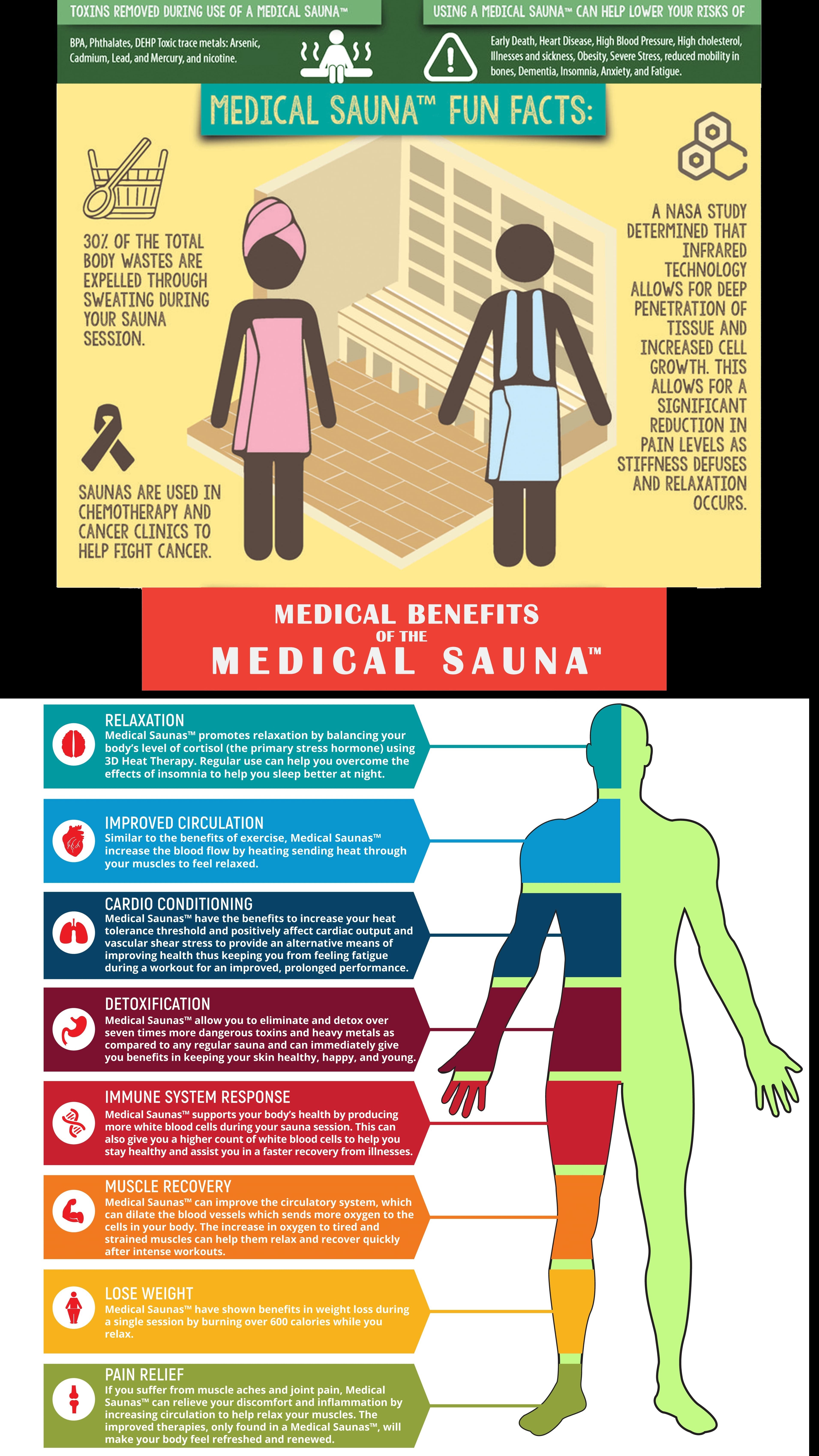 TOXINS REMOVED DURING USE OF A MEDICAL SAUNA™

BPA, Phthalates, DEHP Toxic trace metals: Arsenic, Cadmium, Lead, and Mercury, and nicotine.

USING A MEDICAL SAUNA™ CAN HELP LOWER YOUR RISKS OF

Early Death, Heart Disease, High Blood Pressure, High cholesterol, Illnesses and sickness, Obesity, Severe Stress, reduced mobility in bones, Dementia, Insomnia, Anxiety, and Fatigue.

MEDICAL SAUNA™ FUN FACTS:

30% OF THE TOTAL BODY WASTES ARE EXPELLED THROUGH SWEATING DURING YOUR SAUNA SESSION.

SAUNAS ARE USED IN CHEMOTHERAPY AND CANCER CLINICS TO HELP FIGHT CANCER.

A NASA STUDY DETERMINED THAT INFRARED TECHNOLOGY ALLOWS FOR DEEP PENETRATION OF TISSUE AND INCREASED CELL GROWTH. THIS ALLOWS FOR A SIGNIFICANT REDUCTION IN PAIN LEVELS AS STIFFNESS DEFUSES AND RELAXATION OCCURS.

MEDICAL BENEFITS OF THE MEDICAL SAUNA™

RELAXATION
Medical Saunas™ promotes relaxation by balancing your body's level of cortisol (the primary stress hormone) using 3D Heat Therapy. Regular use can help you overcome the effects of insomnia to help you sleep better at night.

IMPROVED CIRCULATION
Similar to the benefits of exercise, Medical Saunas™ increase the blood flow by heating sending heat through your muscles to feel relaxed.

CARDIO CONDITIONING
Medical Saunas™ have the benefits to increase your heat tolerance threshold and positively affect cardiac output and vascular shear stress to provide an alternative means of improving health thus keeping you from feeling fatigue during a workout for an improved, prolonged performance.

DETOXIFICATION
Medical Saunas™ allow you to eliminate and detox over seven times more dangerous toxins and heavy metals as compared to any regular sauna and can immediately give you benefits in keeping your skin healthy, happy, and young.

IMMUNE SYSTEM RESPONSE
Medical Saunas™ supports your body's health by producing more white blood cells during your sauna session. This can also give you a higher count of white blood cells to help you stay healthy and assist you in a faster recovery from illnesses.

MUSCLE RECOVERY
Medical Saunas™ can improve the circulatory system, which can dilate the blood vessels which sends more oxygen to the cells in your body. The increase in oxygen to tired and strained muscles can help them relax and recover quickly after intense workouts.

LOSE WEIGHT
Medical Saunas™ have shown benefits in weight loss during a single session by burning over 600 calories while you relax.

PAIN RELIEF
If you suffer from muscle aches and joint pain, Medical Saunas™ can relieve your discomfort and inflammation by increasing circulation to help relax your muscles. The improved therapies, only found in a Medical Saunas™, will make your body feel refreshed and renewed.